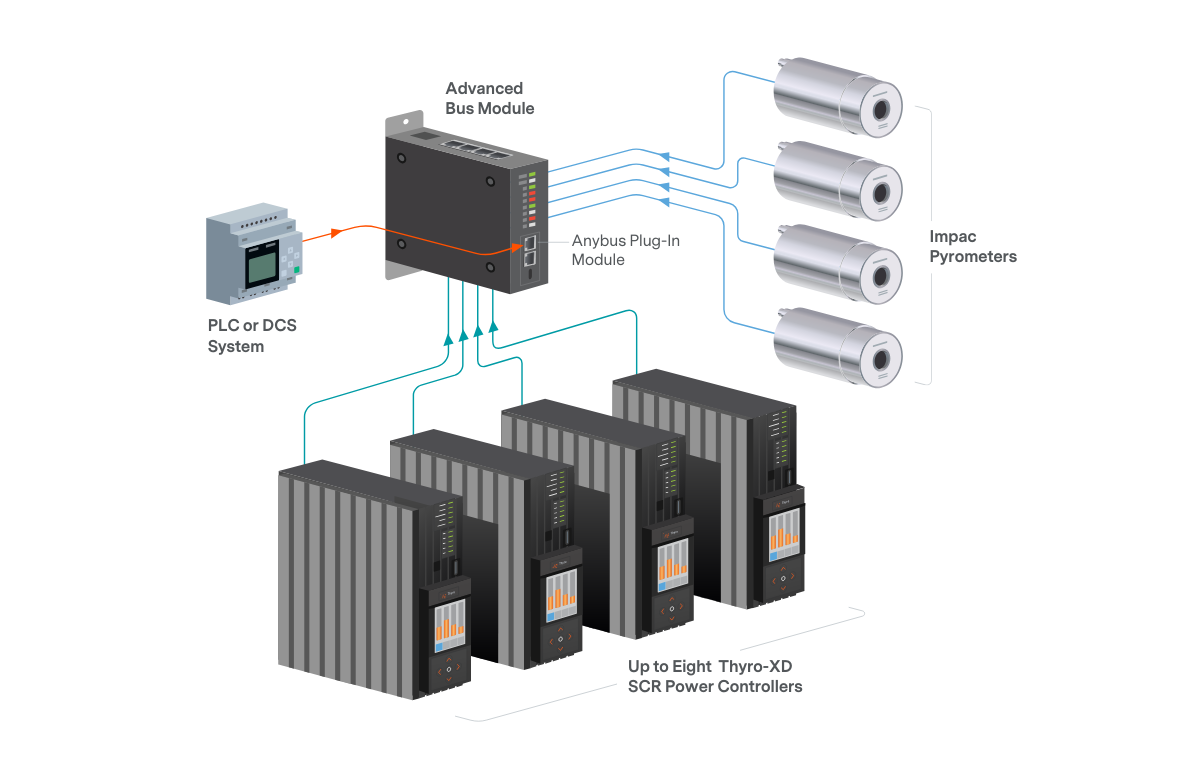 Advanced Bus Module

Anybus Plug-In Module

Impac Pyrometers

PLC or DCS System

Up to Eight Thyro-XD SCR Power Controllers